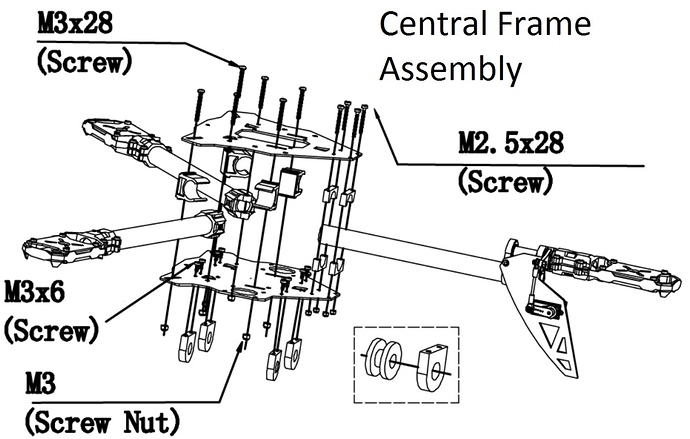 M3x28
(Screw)

Central Frame Assembly

M2.5x28
(Screw)

M3x6
(Screw)

M3
(Screw Nut)